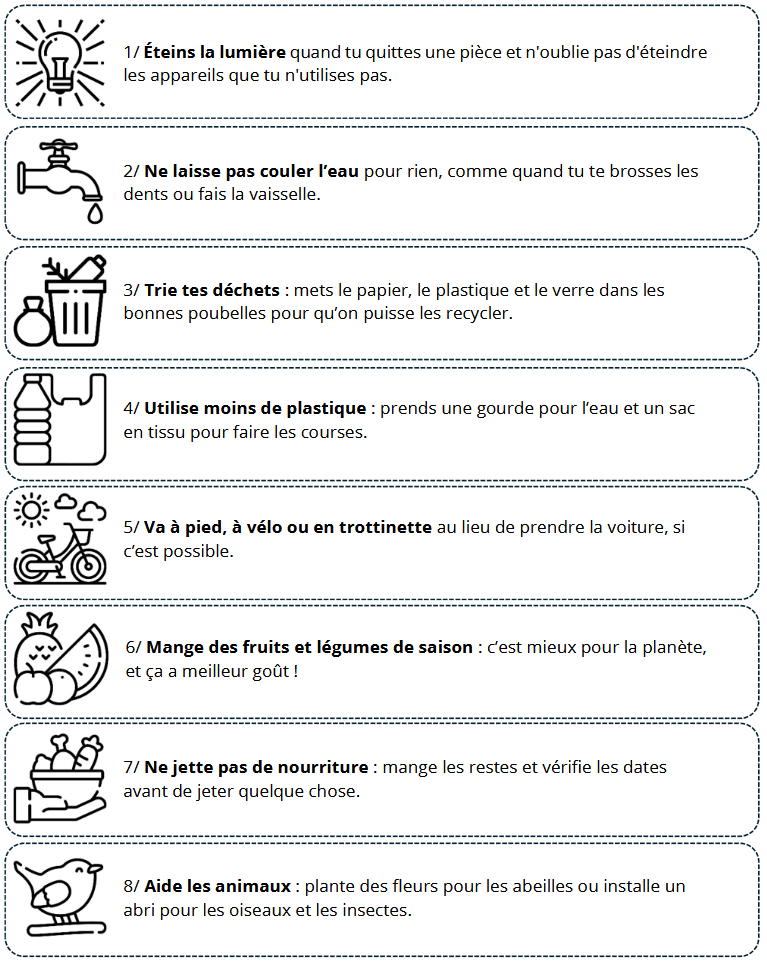 1/ Éteins la lumière quand tu quittes une pièce et n'oublie pas d'éteindre les appareils que tu n'utilises pas.

2/ Ne laisse pas couler l'eau pour rien, comme quand tu te brosses les dents ou fais la vaisselle.

3/ Trie tes déchets : mets le papier, le plastique et le verre dans les bonnes poubelles pour qu'on puisse les recycler.

4/ Utilise moins de plastique : prends une gourde pour l'eau et un sac en tissu pour faire les courses.

5/ Va à pied, à vélo ou en trottinette au lieu de prendre la voiture, si c'est possible.

6/ Mange des fruits et légumes de saison : c'est mieux pour la planète, et ça a meilleur goût !

7/ Ne jette pas de nourriture : mange les restes et vérifie les dates avant de jeter quelque chose.

8/ Aide les animaux : plante des fleurs pour les abeilles ou installe un abri pour les oiseaux et les insectes.